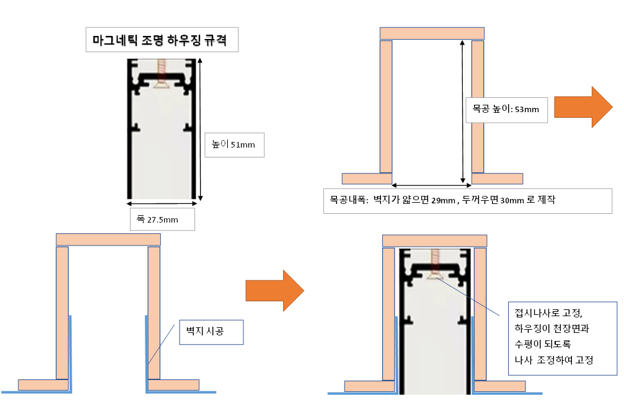 마그네틱 조명 하우징 규격

높이 51mm

폭 27.5mm

목공 높이: 53mm

목공내폭: 벽지가 얇으면 29mm , 두꺼우면 30mm 로 제작

벽지 시공

접시나사로 고정,
하우징이 천장면과
수평이 되도록
나사 조정하여 고정